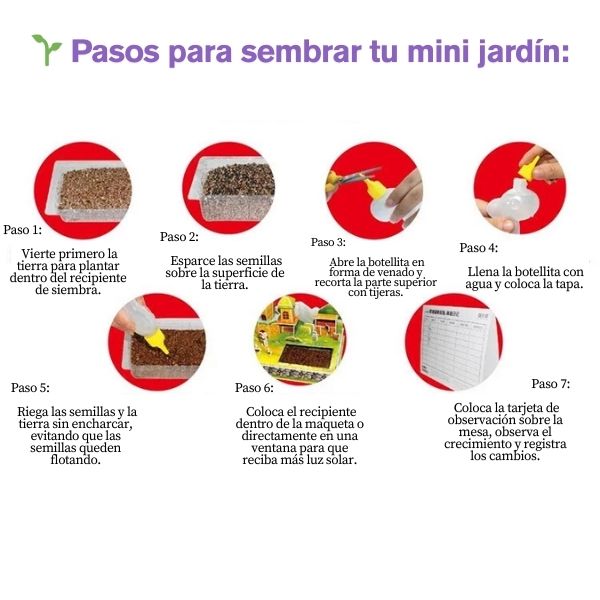 Pasos para sembrar tu mini jardín:

Paso 1:

Vierte primero la tierra para plantar dentro del recipiente de siembra.

Paso 2:

Esparce las semillas sobre la superficie de la tierra.

Paso 3:

Abre la botellita en forma de venado y recorta la parte superior con tijeras.

Paso 4:

Llena la botellita con agua y coloca la tapa.

Paso 5:

Riega las semillas y la tierra sin encharcar, evitando que las semillas queden flotando.

Paso 6:

Coloca el recipiente dentro de la maqueta o directamente en una ventana para que reciba más luz solar.

Paso 7:

Coloca la tarjeta de observación sobre la mesa, observa el crecimiento y registra los cambios.